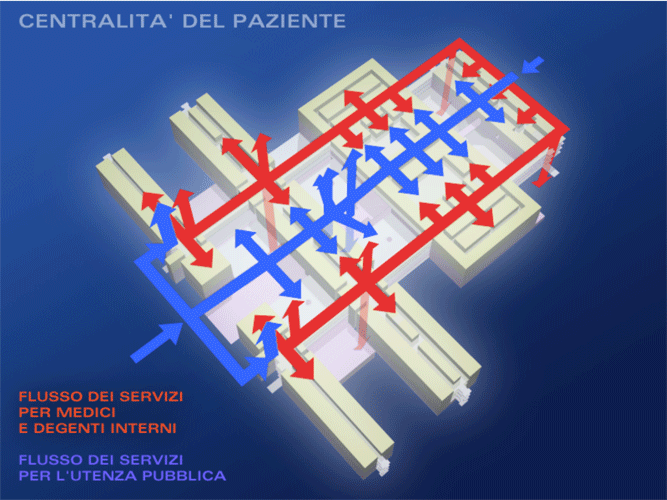 CENTRALITA' DEL PAZIENTE

FLUSSO DEI SERVIZI
PER MEDICI
E DEGENTI INTERNI

FLUSSO DEI SERVIZI
PER L'UTENZA PUBBLICA